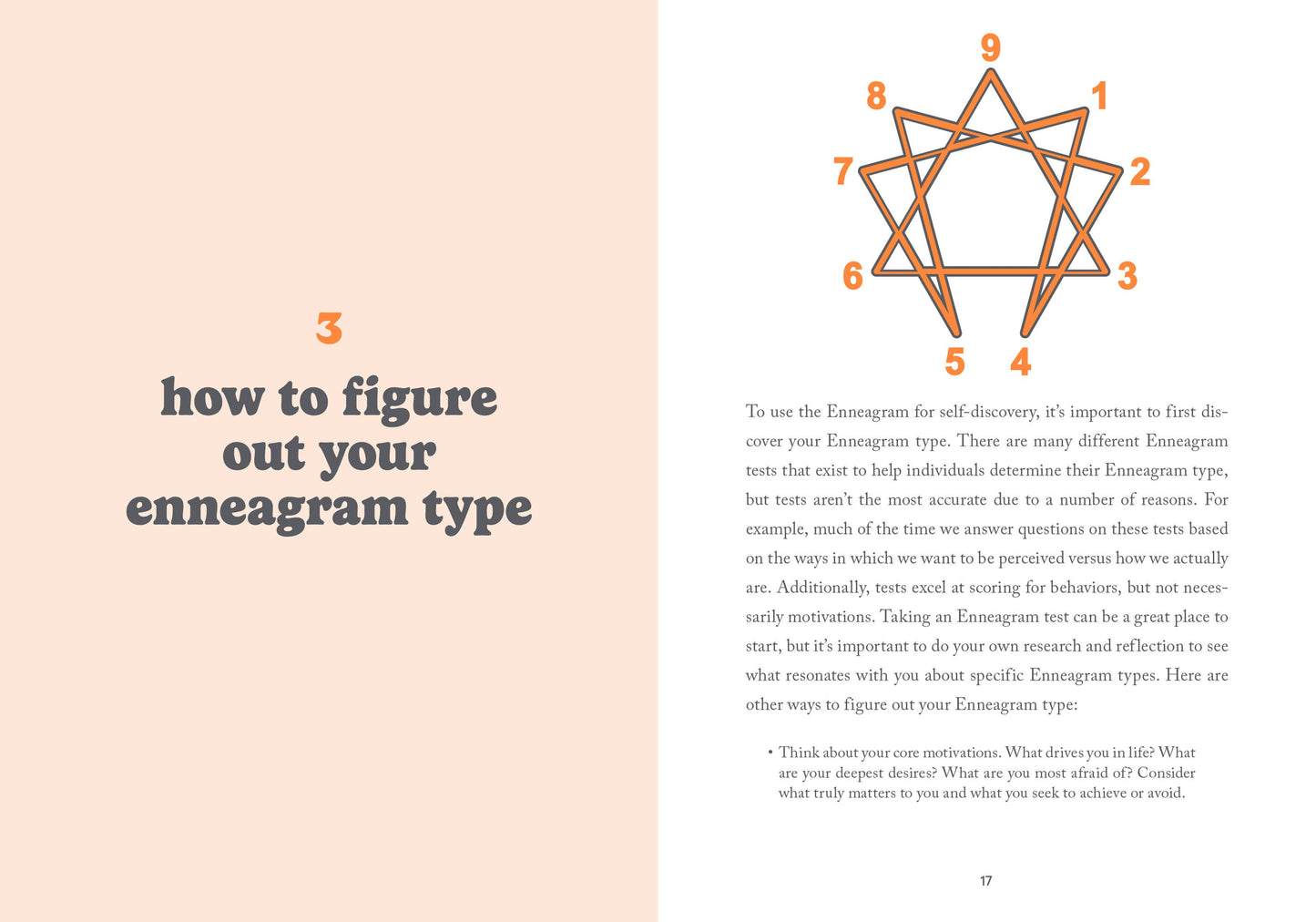 3

how to figure out your enneagram type

9
8
1
7
2
6
3
5
4

To use the Enneagram for self-discovery, it's important to first discover your Enneagram type. There are many different Enneagram tests that exist to help individuals determine their Enneagram type, but tests aren't the most accurate due to a number of reasons. For example, much of the time we answer questions on these tests based on the ways in which we want to be perceived versus how we actually are. Additionally, tests excel at scoring for behaviors, but not necessarily motivations. Taking an Enneagram test can be a great place to start, but it's important to do your own research and reflection to see what resonates with you about specific Enneagram types. Here are other ways to figure out your Enneagram type:

• Think about your core motivations. What drives you in life? What are your deepest desires? What are you most afraid of? Consider what truly matters to you and what you seek to achieve or avoid.

17