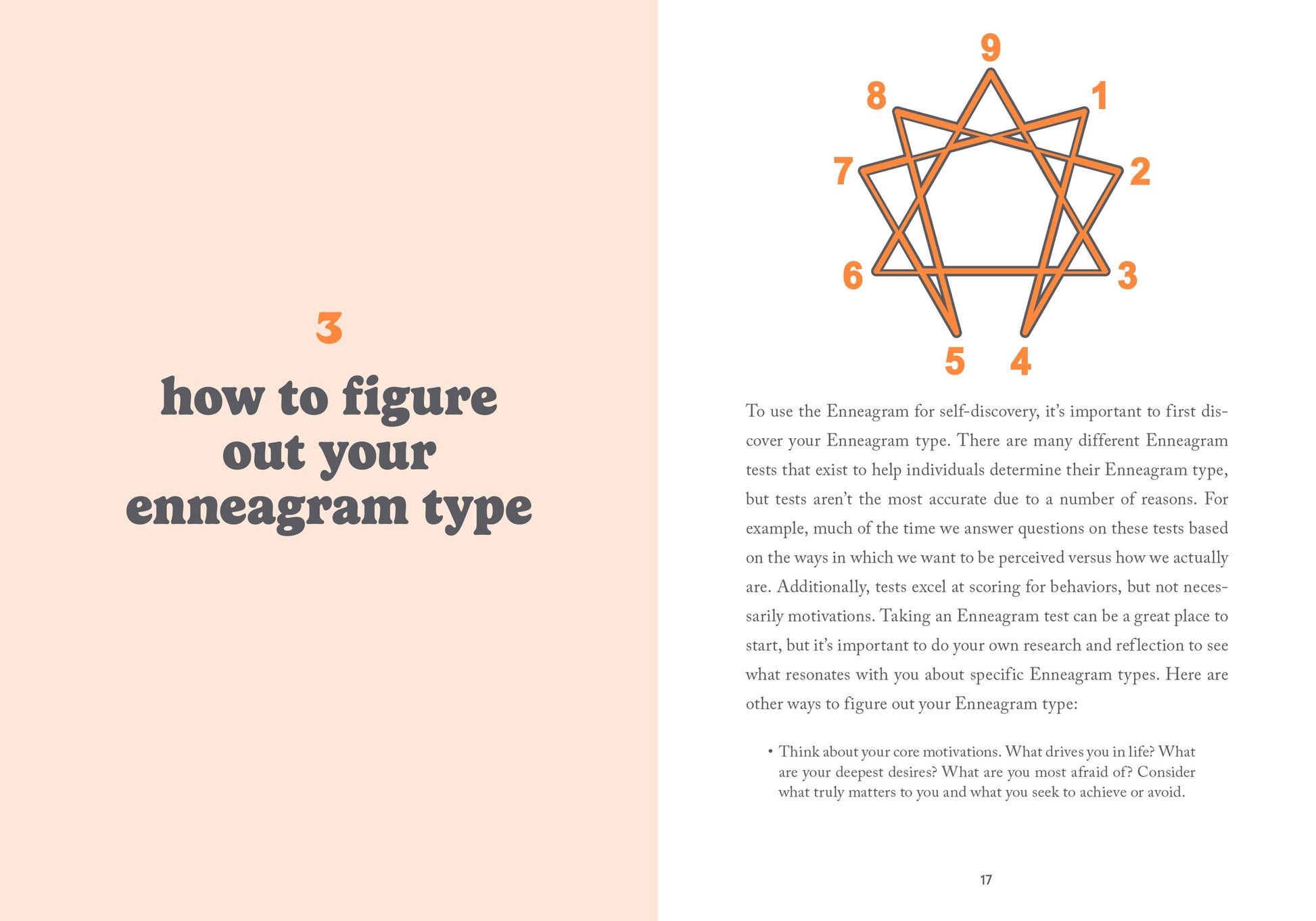 3

how to figure out your enneagram type

9
8
1
7
2
6
3
5
4

To use the Enneagram for self-discovery, it's important to first discover your Enneagram type. There are many different Enneagram tests that exist to help individuals determine their Enneagram type, but tests aren't the most accurate due to a number of reasons. For example, much of the time we answer questions on these tests based on the ways in which we want to be perceived versus how we actually are. Additionally, tests excel at scoring for behaviors, but not necessarily motivations. Taking an Enneagram test can be a great place to start, but it's important to do your own research and reflection to see what resonates with you about specific Enneagram types. Here are other ways to figure out your Enneagram type:

• Think about your core motivations. What drives you in life? What are your deepest desires? What are you most afraid of? Consider what truly matters to you and what you seek to achieve or avoid.

17